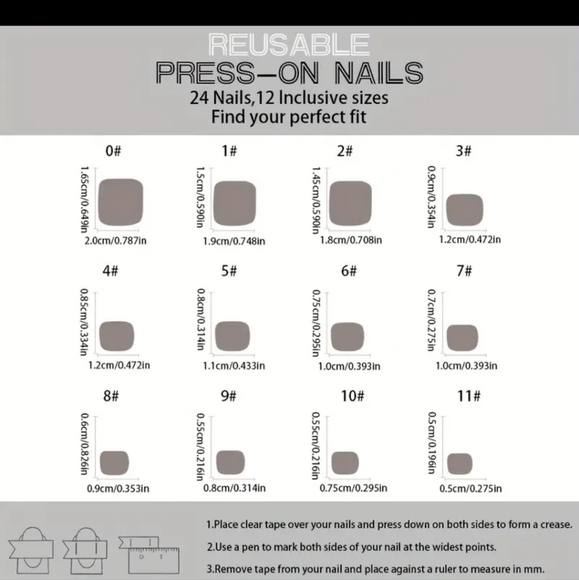 REUSABLE
PRESS—ON NAILS
24 Nails,12 Inclusive sizes
Find your perfect fit

0#
1.65cm/0.649in
2.0cm/0.787in

1#
1.5cm/0.590in
1.9cm/0.748in

2#
1.45cm/0.590in
1.8cm/0.708in

3#
0.9cm/0.354in
1.2cm/0.472in

4#
0.85cm/0.334in
1.2cm/0.472in

5#
0.8cm/0.314in
1.1cm/0.433in

6#
0.75cm/0.295in
1.0cm/0.393in

7#
0.7cm/0.275in
1.0cm/0.393in

8#
0.6cm/0.826in
0.9cm/0.353in

9#
0.55cm/0.216in
0.8cm/0.314in

10#
0.55cm/0.216in
0.75cm/0.295in

11#
0.5cm/0.196in
0.5cm/0.275in

0 1

1.Place clear tape over your nails and press down on both sides to form a crease.
2.Use a pen to mark both sides of your nail at the widest points.
3.Remove tape from your nail and place against a ruler to measure in mm.